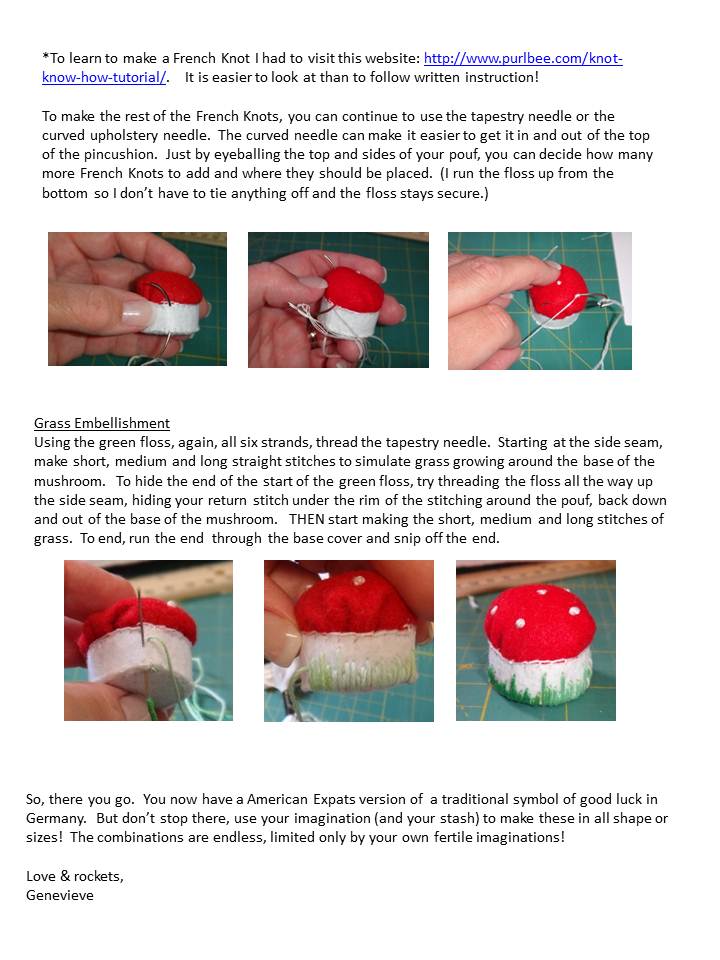 *To learn to make a French Knot I had to visit this website: http://www.purlbee.com/knot-know-how-tutorial/. It is easier to look at than to follow written instruction!

To make the rest of the French Knots, you can continue to use the tapestry needle or the curved upholstery needle. The curved needle can make it easier to get it in and out of the top of the pincushion. Just by eyeballing the top and sides of your pouf, you can decide how many more French Knots to add and where they should be placed. (I run the floss up from the bottom so I don't have to tie anything off and the floss stays secure.)

Grass Embellishment
Using the green floss, again, all six strands, thread the tapestry needle. Starting at the side seam, make short, medium and long straight stitches to simulate grass growing around the base of the mushroom. To hide the end of the start of the green floss, try threading the floss all the way up the side seam, hiding your return stitch under the rim of the stitching around the pouf, back down and out of the base of the mushroom. THEN start making the short, medium and long stitches of grass. To end, run the end through the base cover and snip off the end.

So, there you go. You now have a American Expats version of a traditional symbol of good luck in Germany. But don't stop there, use your imagination (and your stash) to make these in all shape or sizes! The combinations are endless, limited only by your own fertile imaginations!

Love & rockets,
Genevieve