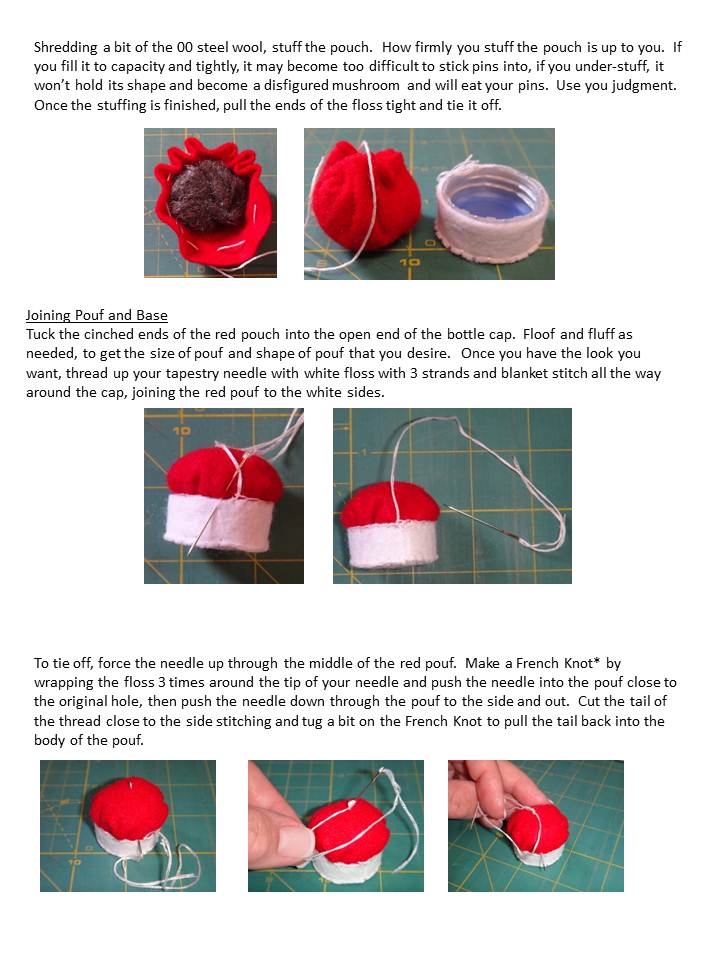 Shredding a bit of the 00 steel wool, stuff the pouch. How firmly you stuff the pouch is up to you. If you fill it to capacity and tightly, it may become too difficult to stick pins into, if you under-stuff, it won't hold its shape and become a disfigured mushroom and will eat your pins. Use you judgment. Once the stuffing is finished, pull the ends of the floss tight and tie it off.

10

Joining Pouf and Base
Tuck the cinched ends of the red pouch into the open end of the bottle cap. Floof and fluff as needed, to get the size of pouf and shape of pouf that you desire. Once you have the look you want, thread up your tapestry needle with white floss with 3 strands and blanket stitch all the way around the cap, joining the red pouf to the white sides.

10

To tie off, force the needle up through the middle of the red pouf. Make a French Knot* by wrapping the floss 3 times around the tip of your needle and push the needle into the pouf close to the original hole, then push the needle down through the pouf to the side and out. Cut the tail of the thread close to the side stitching and tug a bit on the French Knot to pull the tail back into the body of the pouf.

10