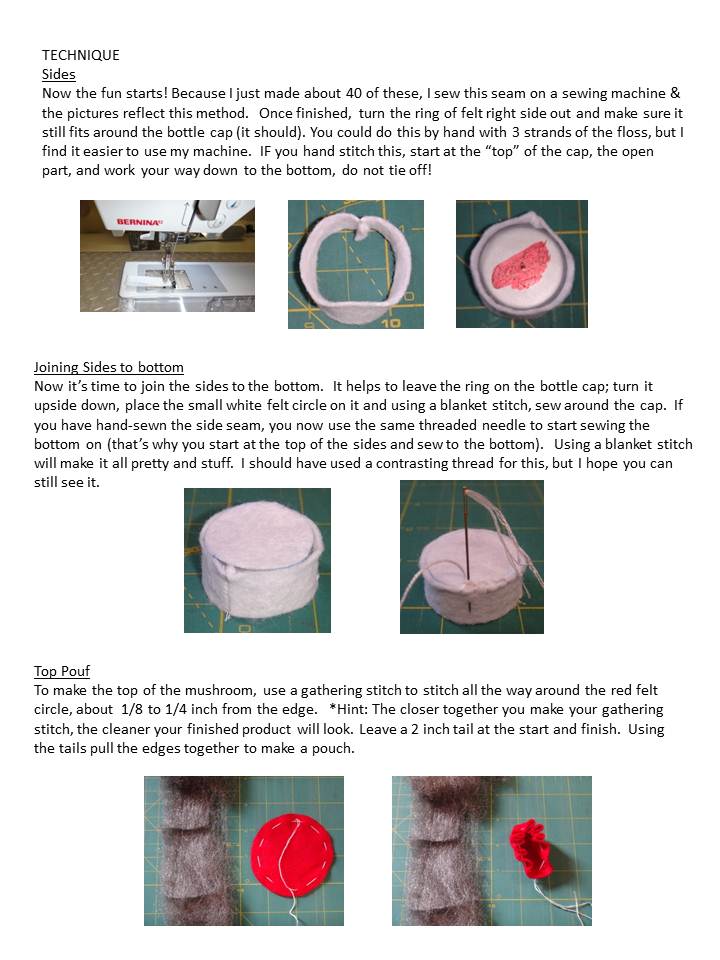 TECHNIQUE
Sides
Now the fun starts! Because I just made about 40 of these, I sew this seam on a sewing machine & the pictures reflect this method. Once finished, turn the ring of felt right side out and make sure it still fits around the bottle cap (it should). You could do this by hand with 3 strands of the floss, but I find it easier to use my machine. IF you hand stitch this, start at the "top" of the cap, the open part, and work your way down to the bottom, do not tie off!

BERNINA

10

Joining Sides to bottom
Now it's time to join the sides to the bottom. It helps to leave the ring on the bottle cap; turn it upside down, place the small white felt circle on it and using a blanket stitch, sew around the cap. If you have hand-sewn the side seam, you now use the same threaded needle to start sewing the bottom on (that's why you start at the top of the sides and sew to the bottom). Using a blanket stitch will make it all pretty and stuff. I should have used a contrasting thread for this, but I hope you can still see it.

Top Pouf
To make the top of the mushroom, use a gathering stitch to stitch all the way around the red felt circle, about 1/8 to 1/4 inch from the edge. *Hint: The closer together you make your gathering stitch, the cleaner your finished product will look. Leave a 2 inch tail at the start and finish. Using the tails pull the edges together to make a pouch.